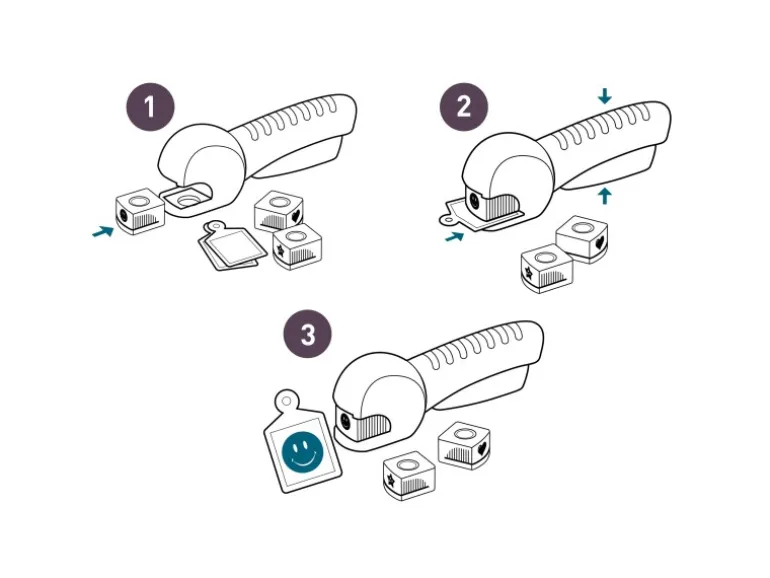 1

2

3