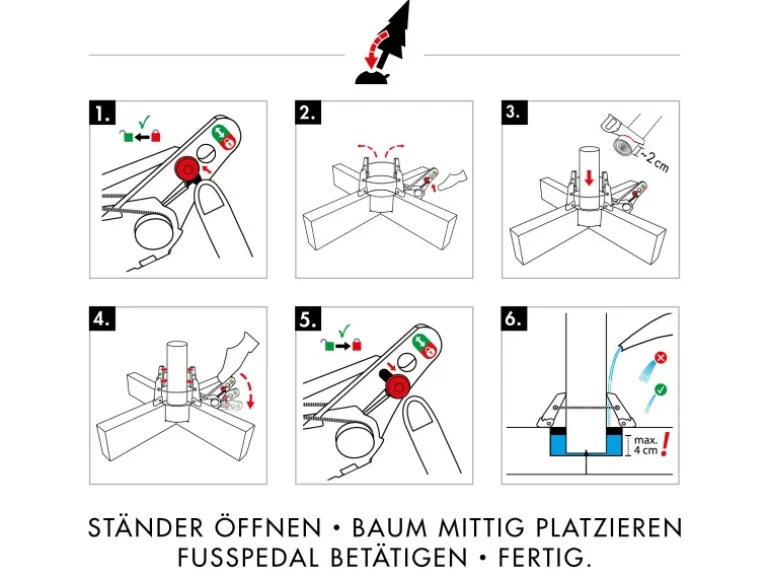 1.

2.

3.

~2 cm

4.

5.

6.

max. 4 cm !

STÄNDER ÖFFNEN • BAUM MITTIG PLATZIEREN
FUSSPEDAL BETÄTIGEN • FERTIG.