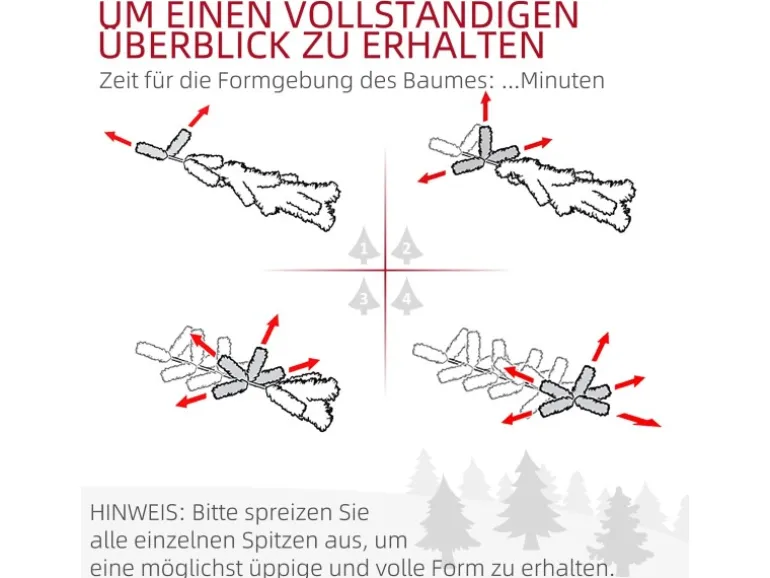 UM EINEN VOLLSTÄNDIGEN ÜBERBLICK ZU ERHALTEN
Zeit für die Formgebung des Baumes: ...Minuten

1 2
3 4

HINWEIS: Bitte spreizen Sie alle einzelnen Spitzen aus, um eine möglichst üppige und volle Form zu erhalten.