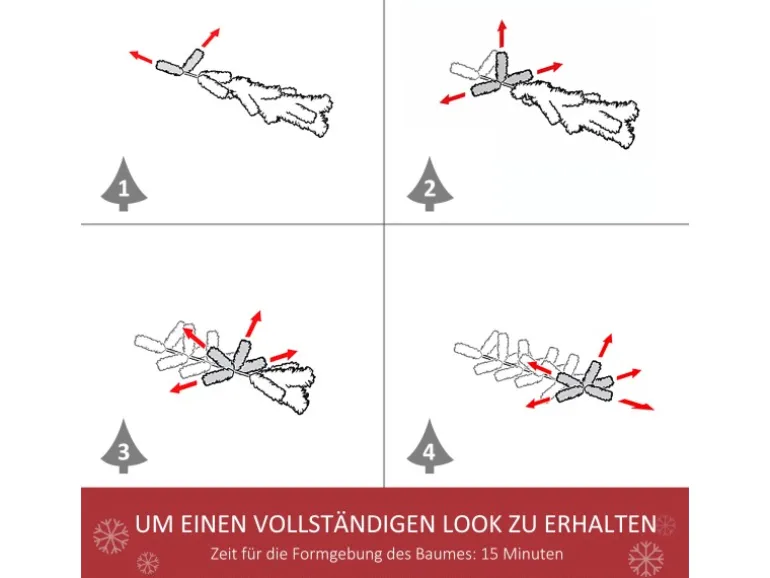 1

2

3

4

UM EINEN VOLLSTÄNDIGEN LOOK ZU ERHALTEN

Zeit für die Formgebung des Baumes: 15 Minuten