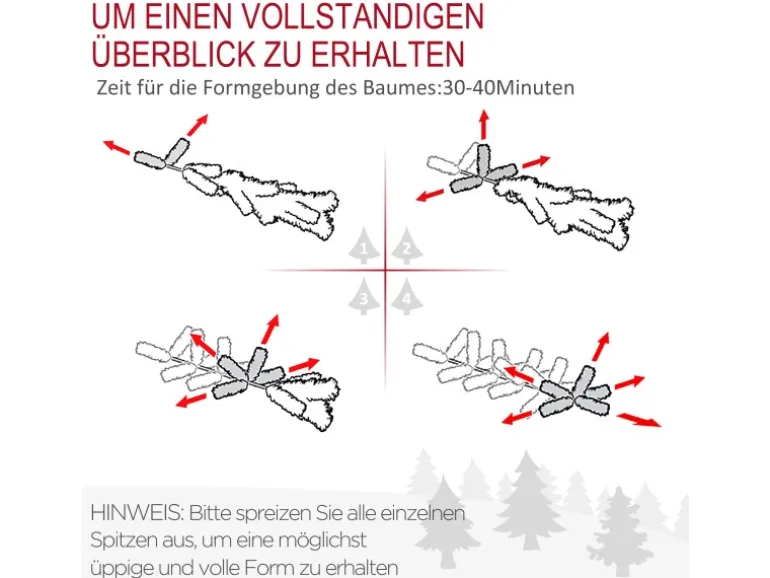 UM EINEN VOLLSTANDIGEN ÜBERBLICK ZU ERHALTEN

Zeit für die Formgebung des Baumes:30-40Minuten

1 2 3 4

HINWEIS: Bitte spreizen Sie alle einzelnen Spitzen aus, um eine möglichst üppige und volle Form zu erhalten