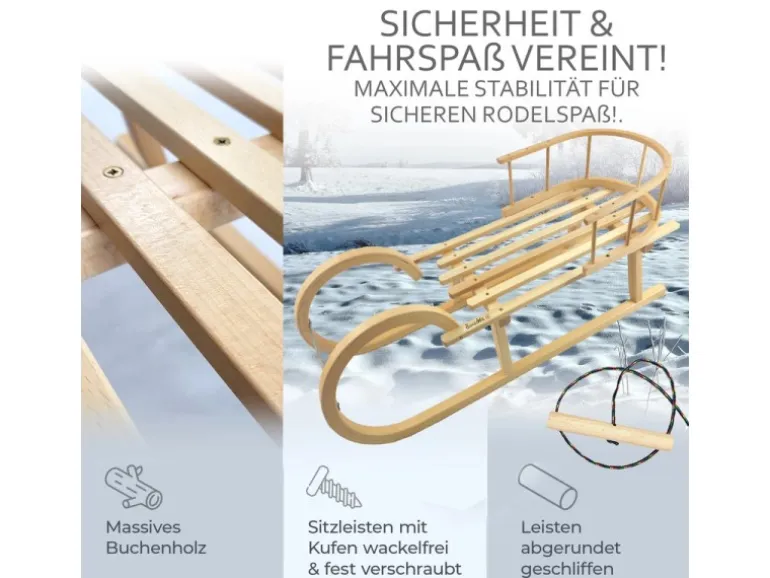 SICHERHEIT & FAHRSPAß VEREINT!
MAXIMALE STABILITÄT FÜR SICHEREN RODELSPAß!.

Massives Buchenholz

Sitzleisten mit Kufen wackelfrei & fest verschraubt

Leisten abgerundet geschliffen